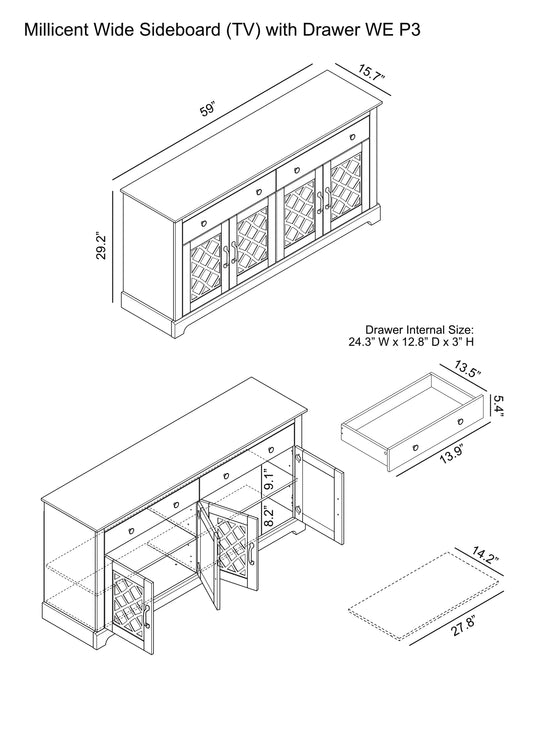 Millicent Wide Sideboard (TV) with Drawer WE P3

59"

15.7"

29.2"

Drawer Internal Size:
24.3" W x 12.8" D x 3" H

13.5"

5.4"

13.9"

9.1"

8.2"

14.2"

27.8"